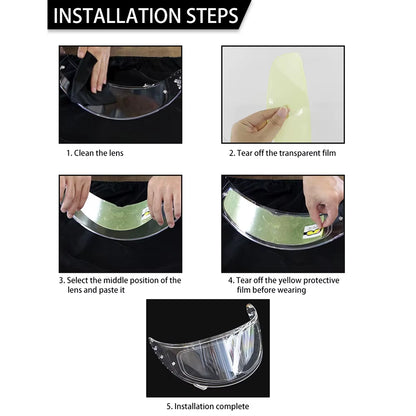 INSTALLATION STEPS

1. Clean the lens

2. Tear off the transparent film

3. Select the middle position of the lens and paste it

4. Tear off the yellow protective film before wearing

5. Installation complete